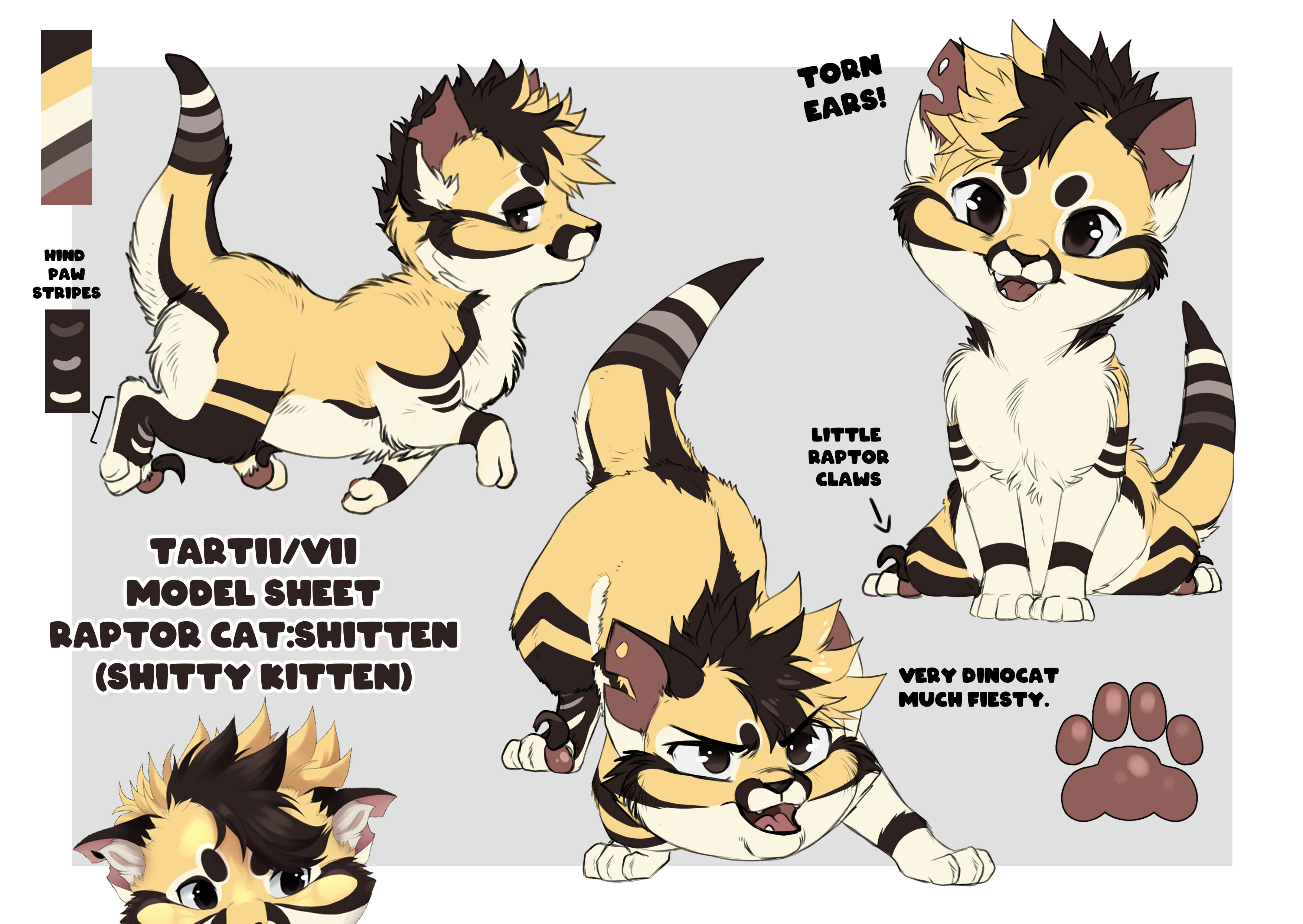 HIND PAW STRIPES

TORN EARS!

LITTLE RAPTOR CLAWS

TARTII/VII MODEL SHEET RAPTOR CAT:SHITTEN (SHITTY KITTEN)

VERY DINOCAT MUCH FIESTY.